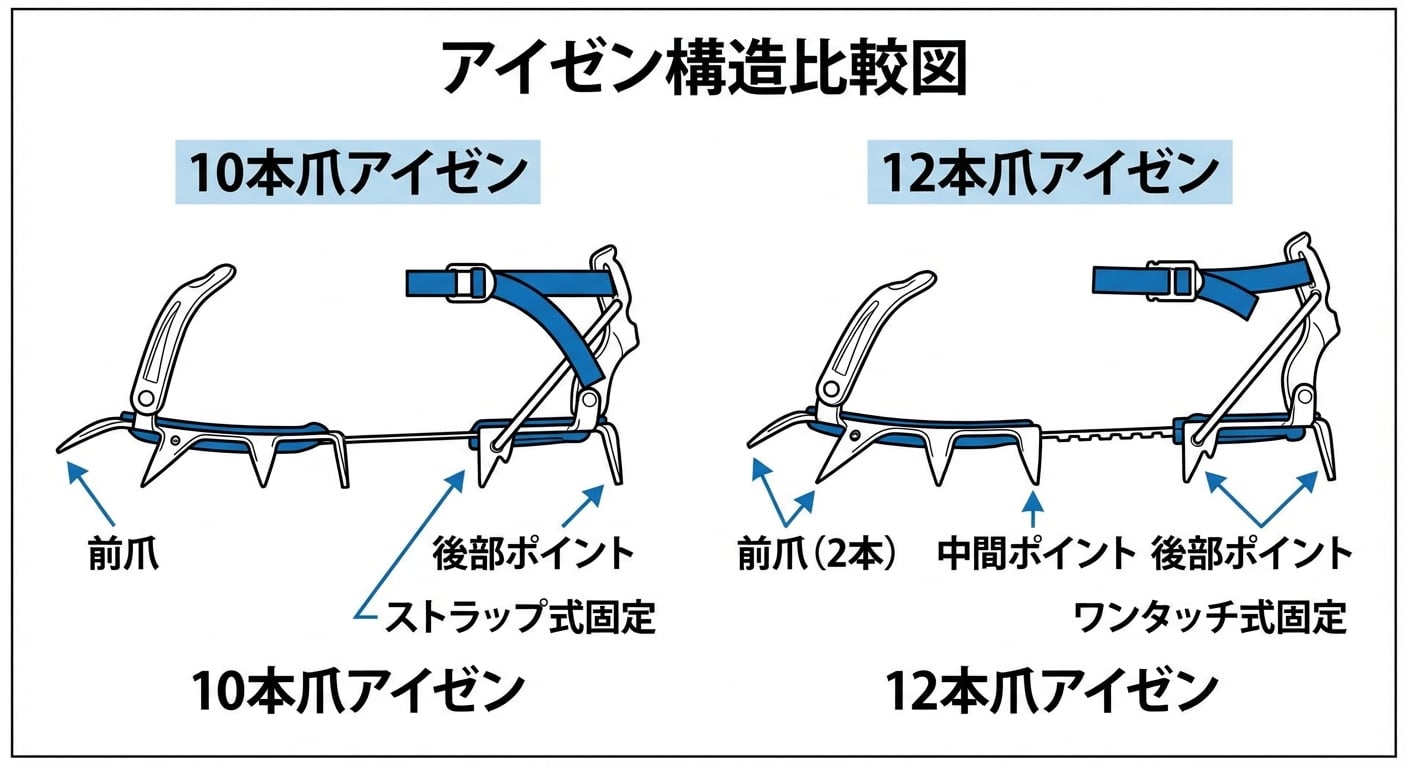 アイゼン構造比較図

10本爪アイゼン

前爪

後部ポイント

ストラップ式固定

10本爪アイゼン

12本爪アイゼン

前爪（2本）

中間ポイント

後部ポイント

ワンタッチ式固定

12本爪アイゼン